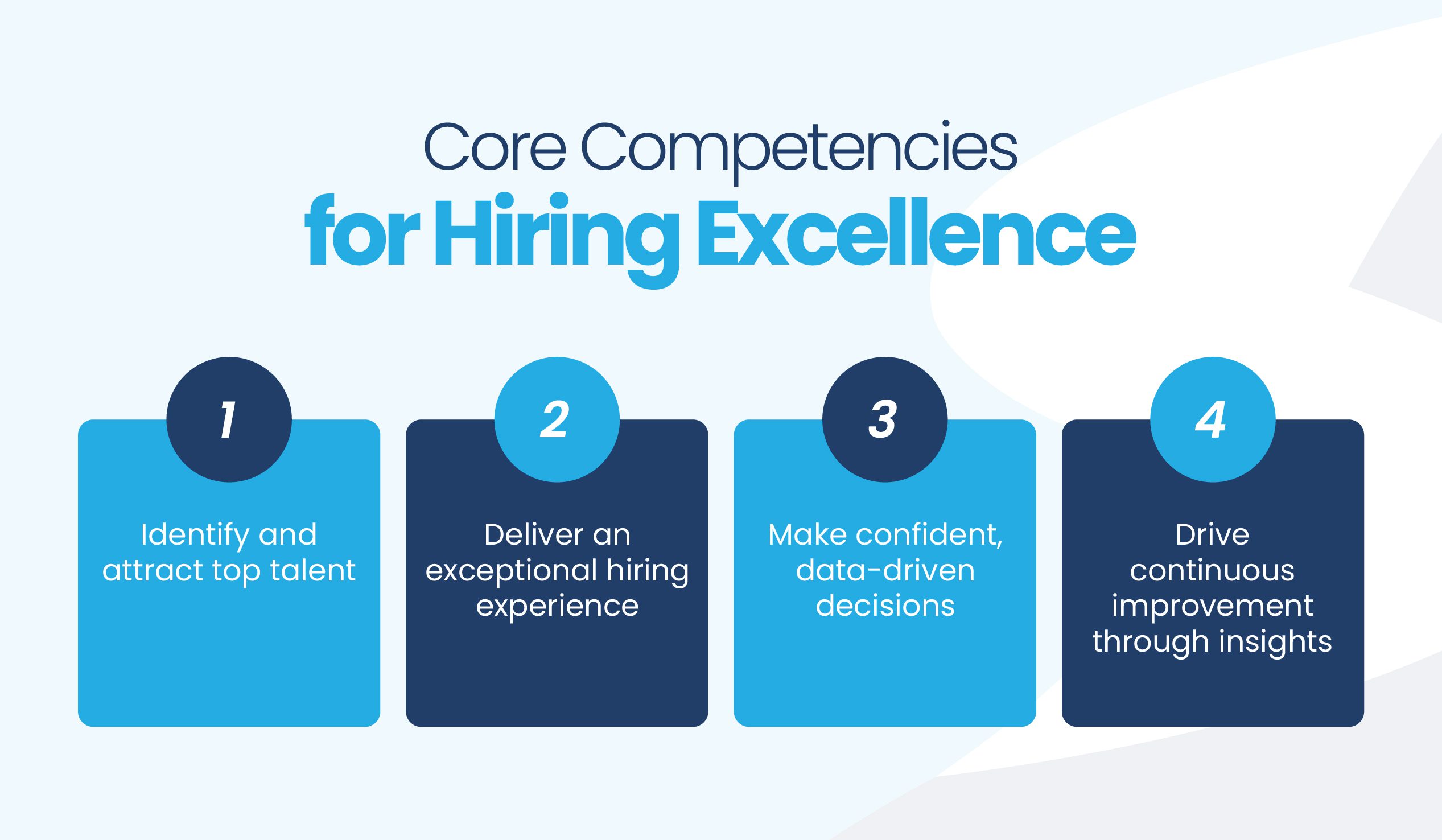 Core Competencies
for Hiring Excellence

1
Identify and attract top talent

2
Deliver an exceptional hiring experience

3
Make confident, data-driven decisions

4
Drive continuous improvement through insights