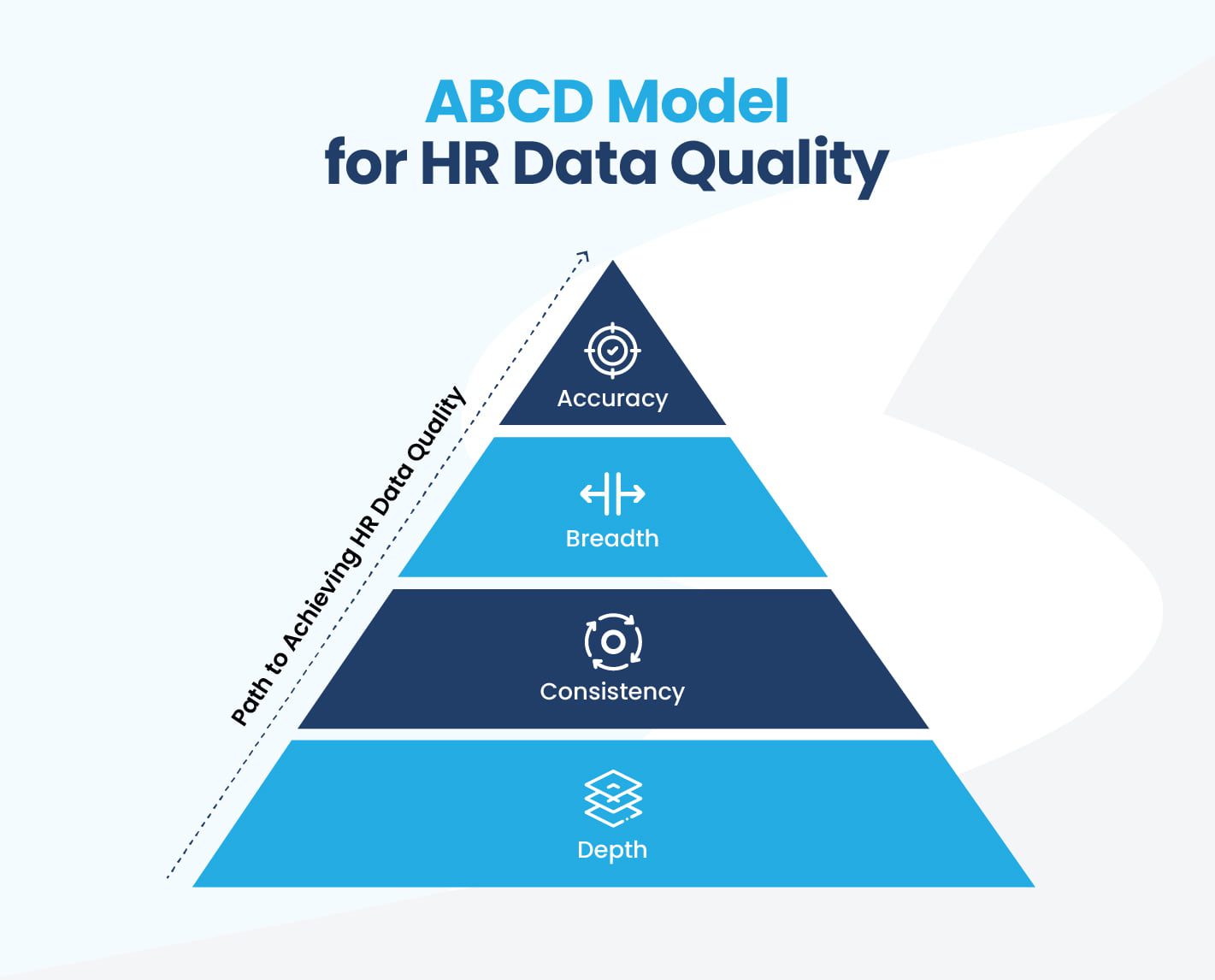 ABCD Model
for HR Data Quality

Path to Achieving HR Data Quality

Accuracy

Breadth

Consistency

Depth